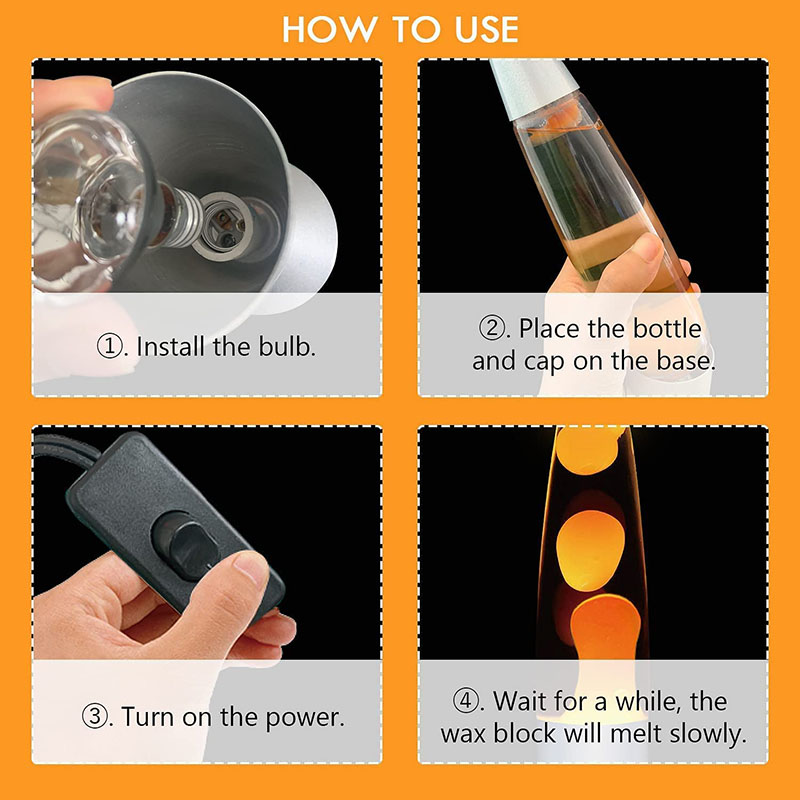 HOW TO USE

①. Install the bulb.

②. Place the bottle and cap on the base.

③. Turn on the power.

④. Wait for a while, the wax block will melt slowly.